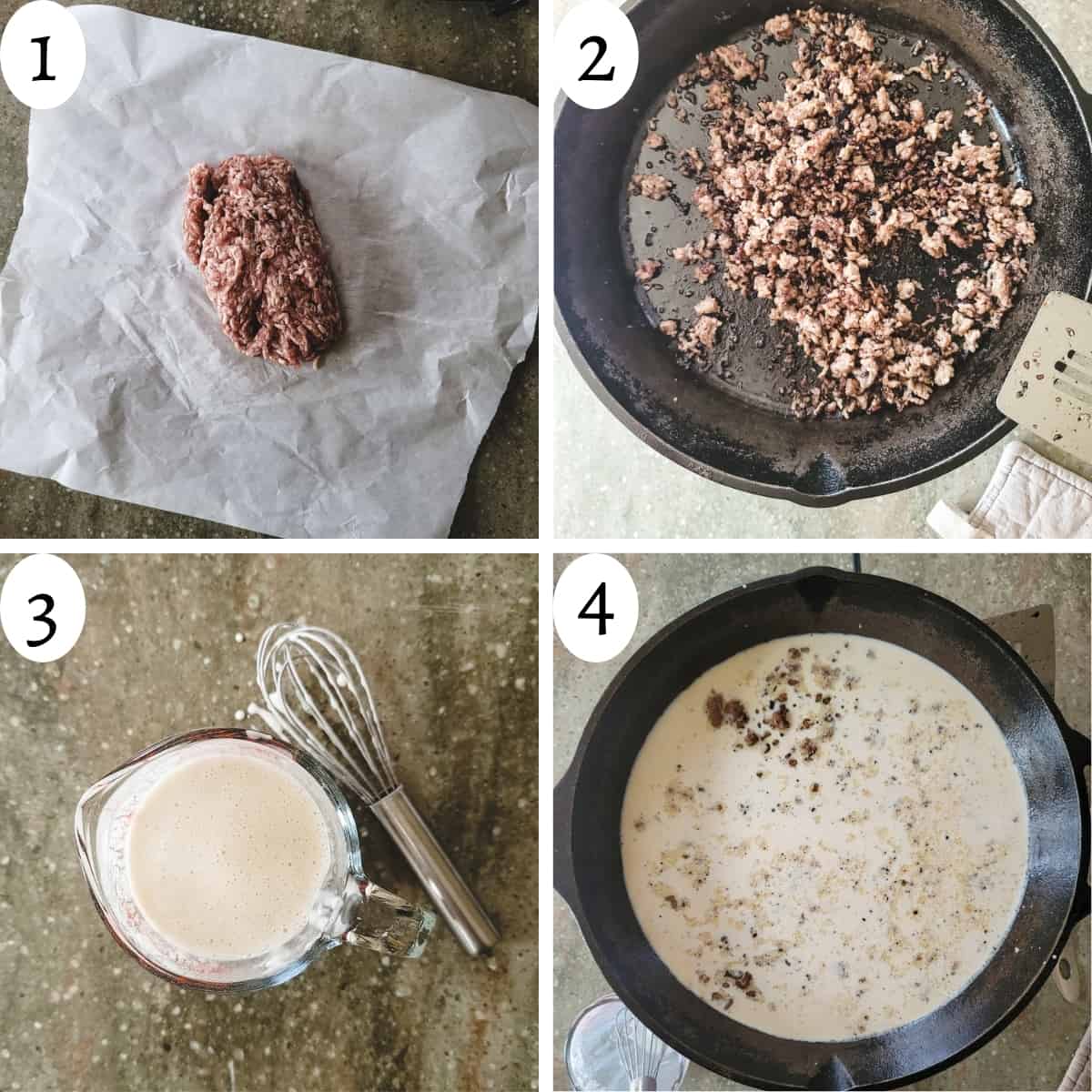 1

2

3

4