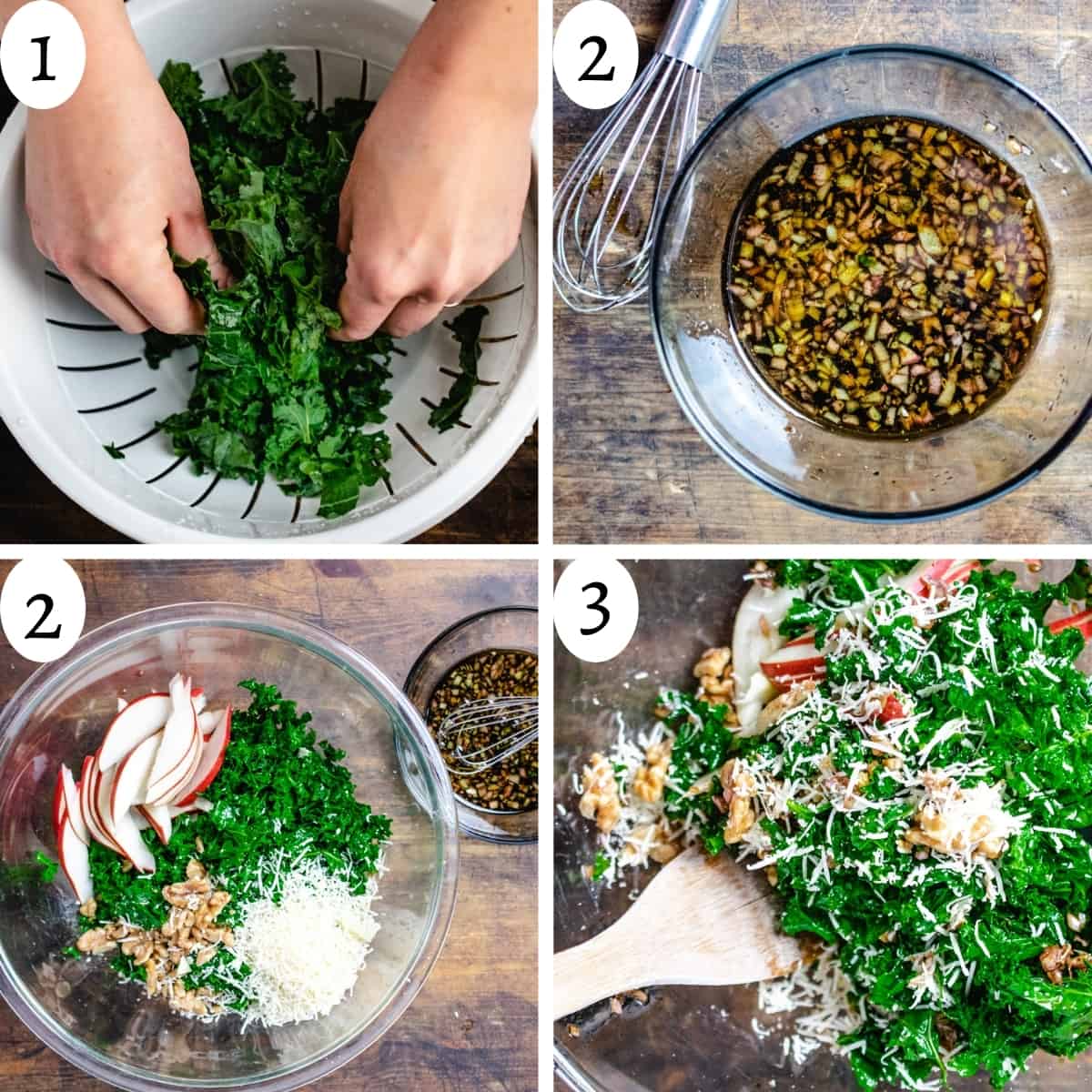 1

2

2

3