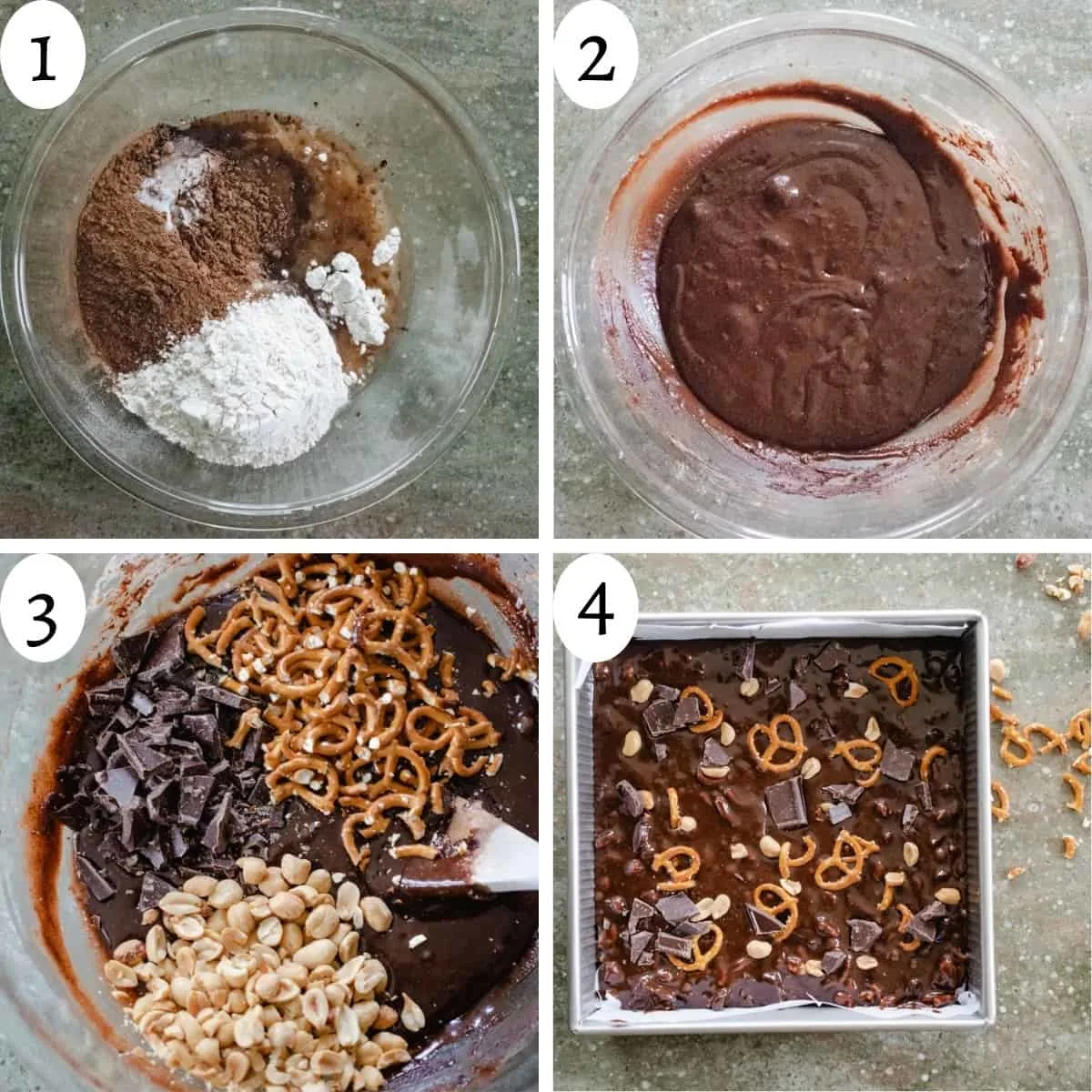 1

2

3

4