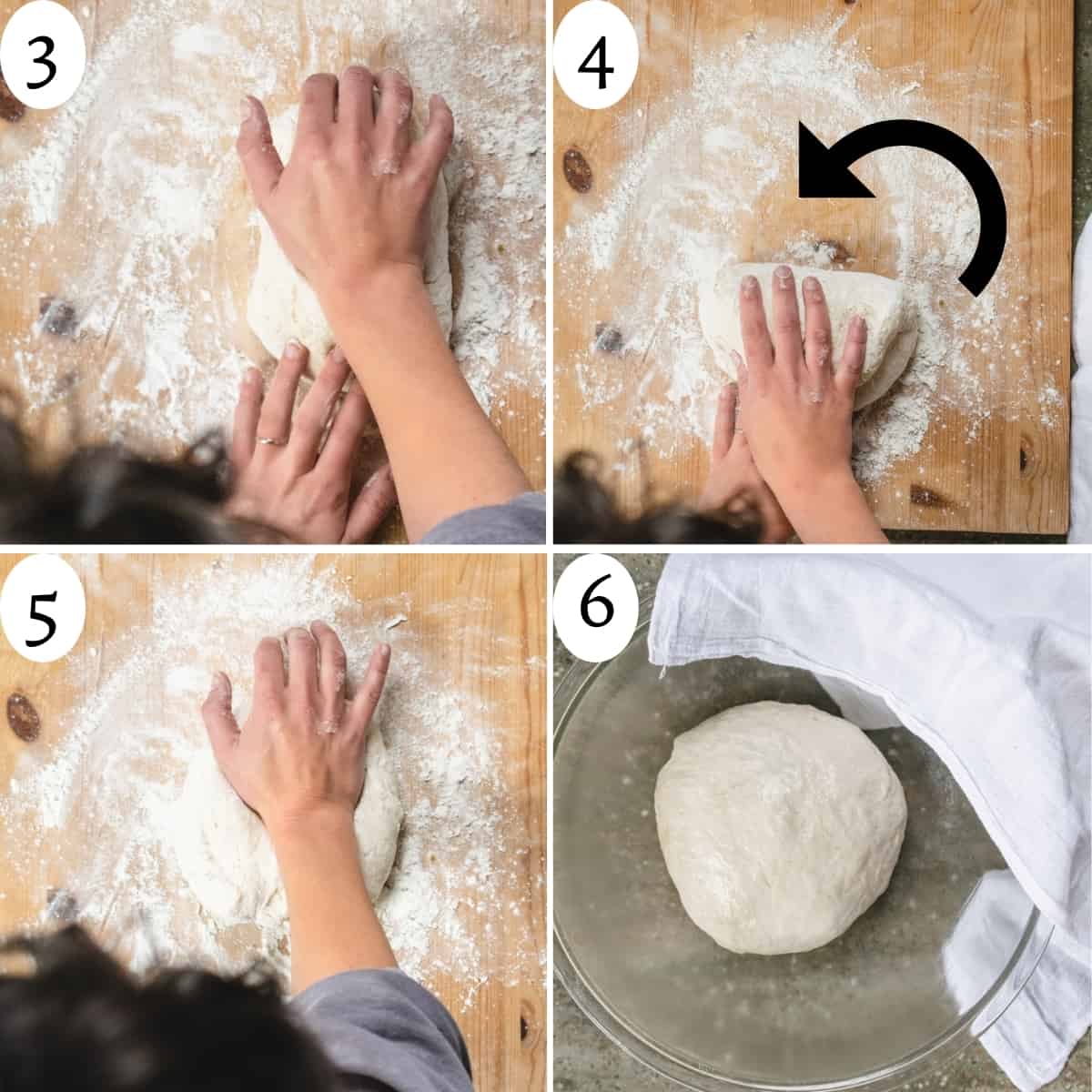 3

4

5

6