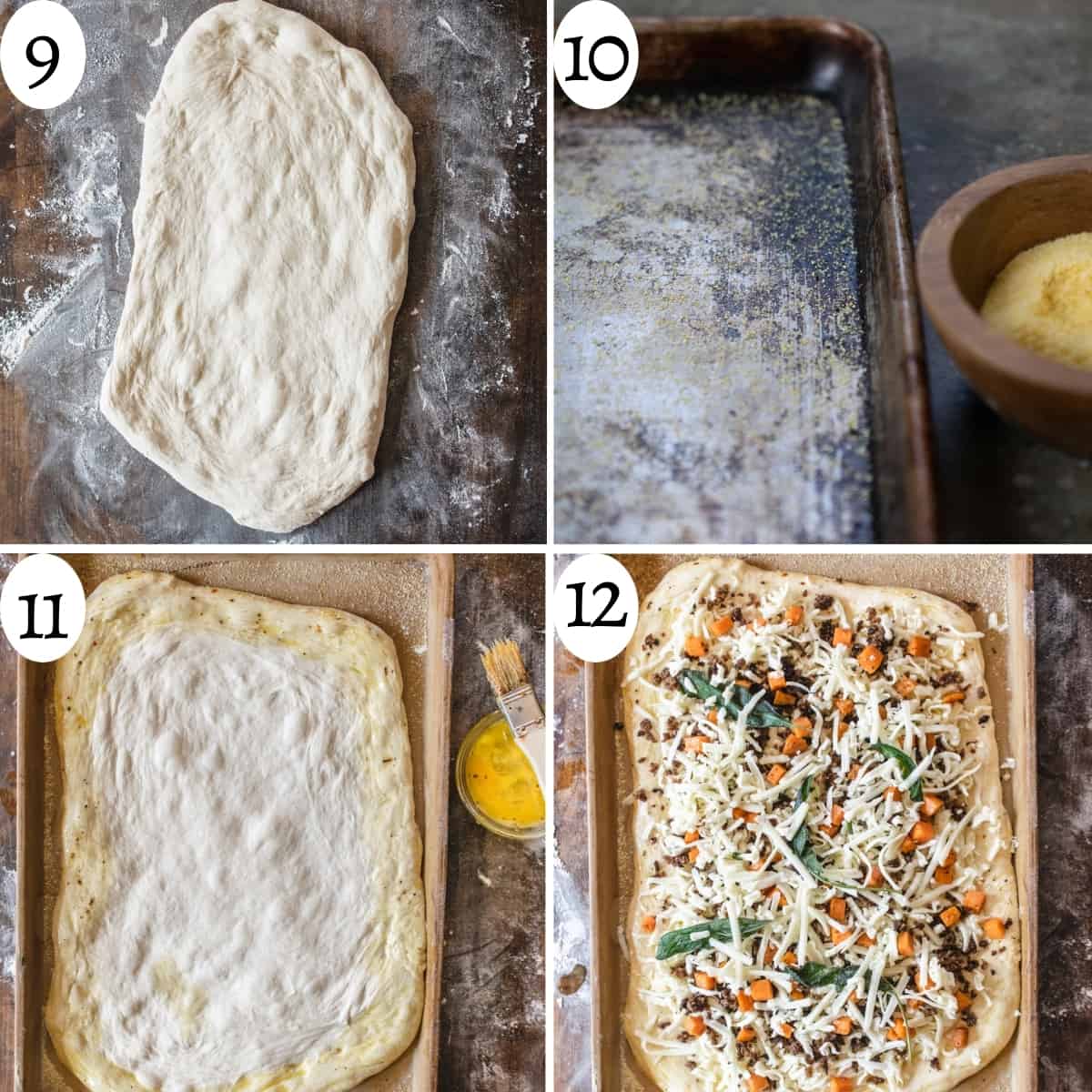 9

10

11

12