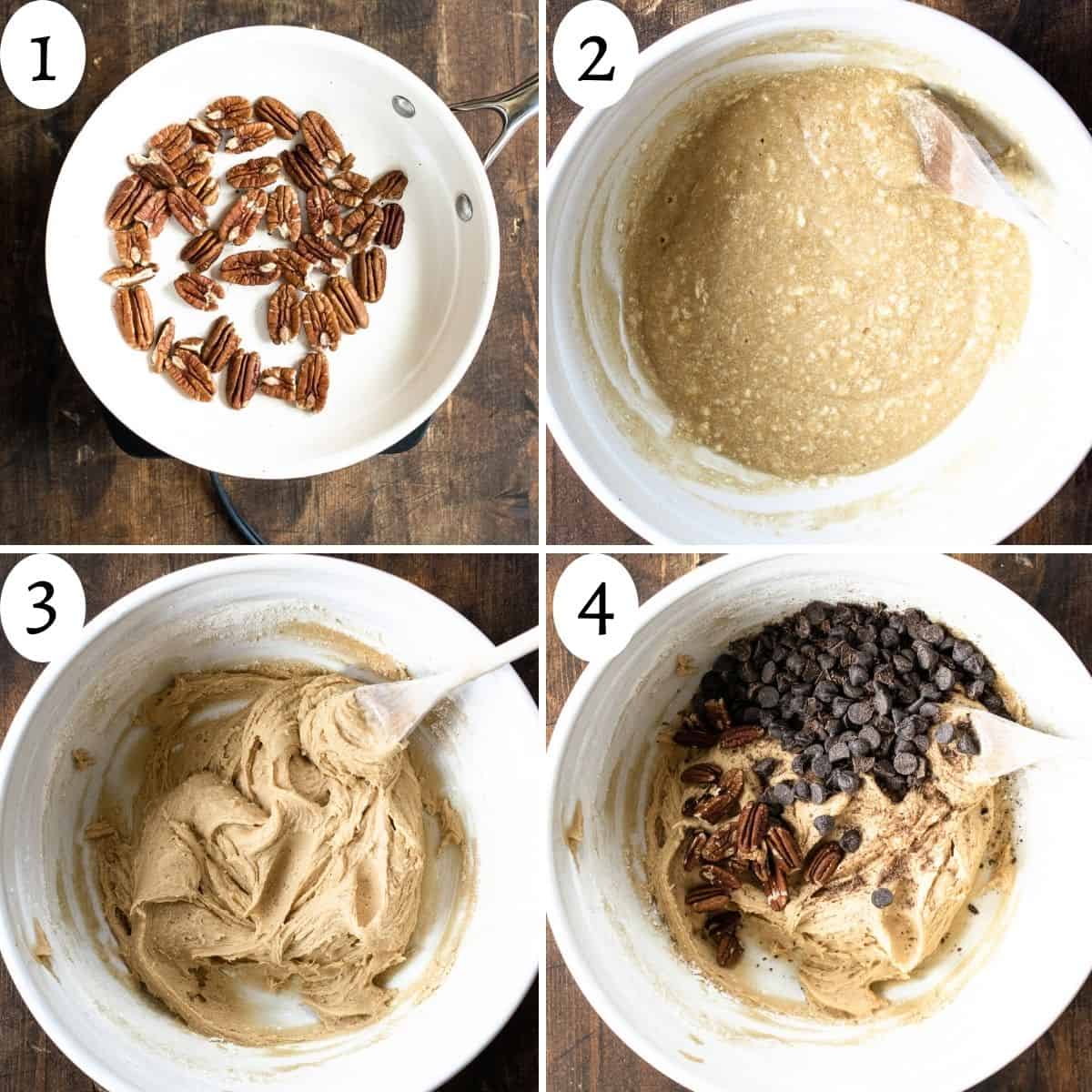 1

2

3

4