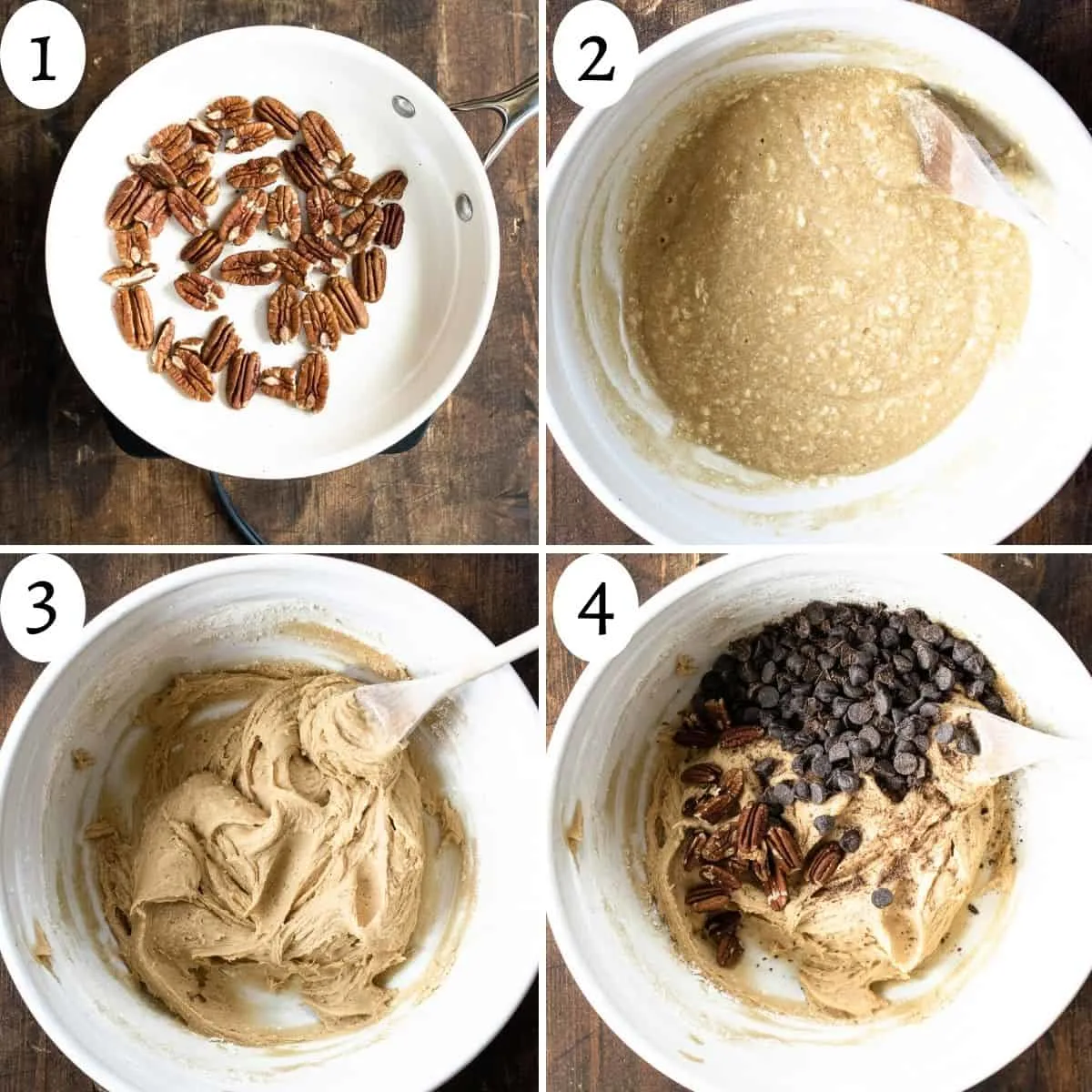 1
2
3
4